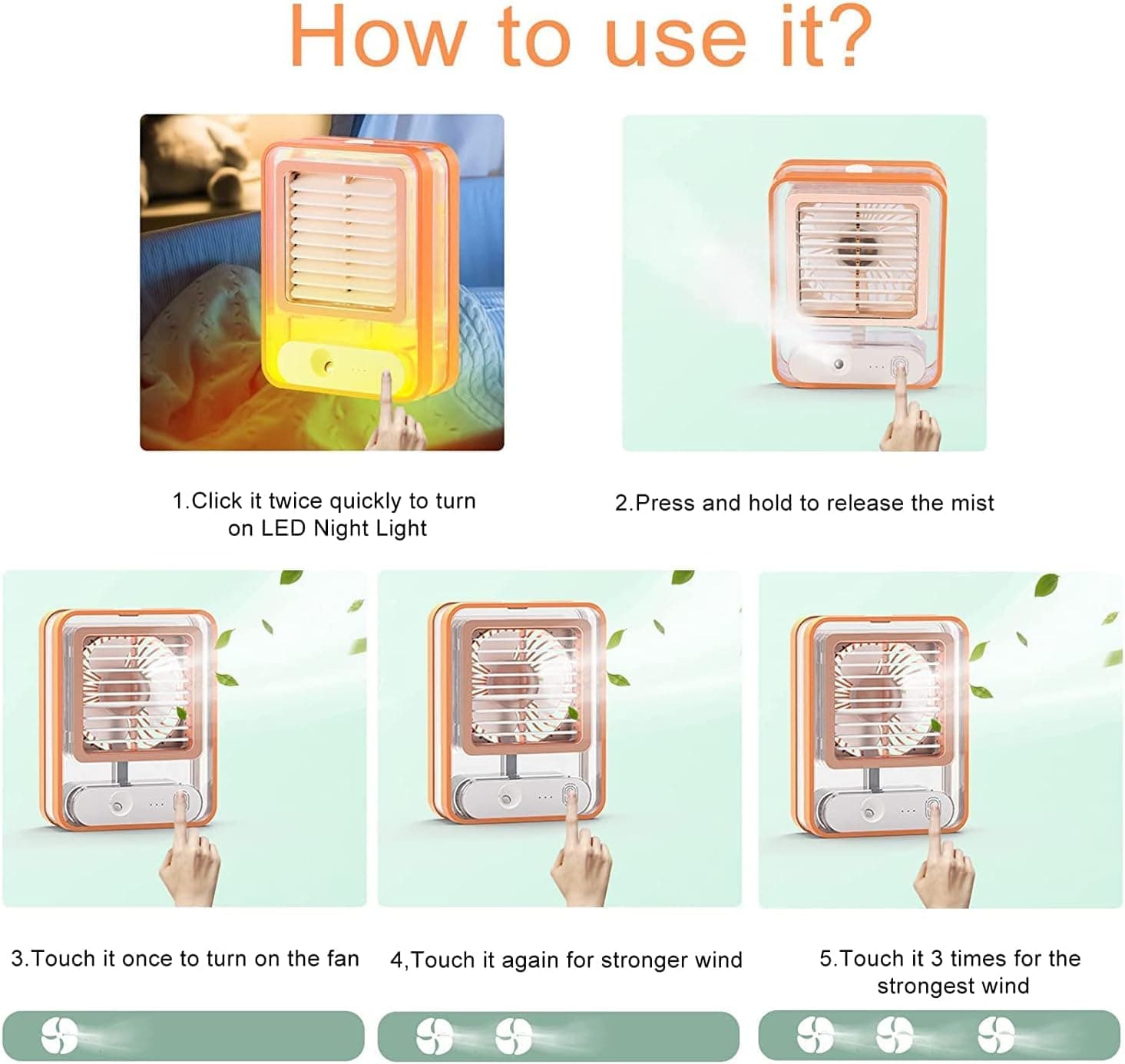 How to use it?

1.Click it twice quickly to turn on LED Night Light

2.Press and hold to release the mist

3.Touch it once to turn on the fan

4,Touch it again for stronger wind

5.Touch it 3 times for the strongest wind